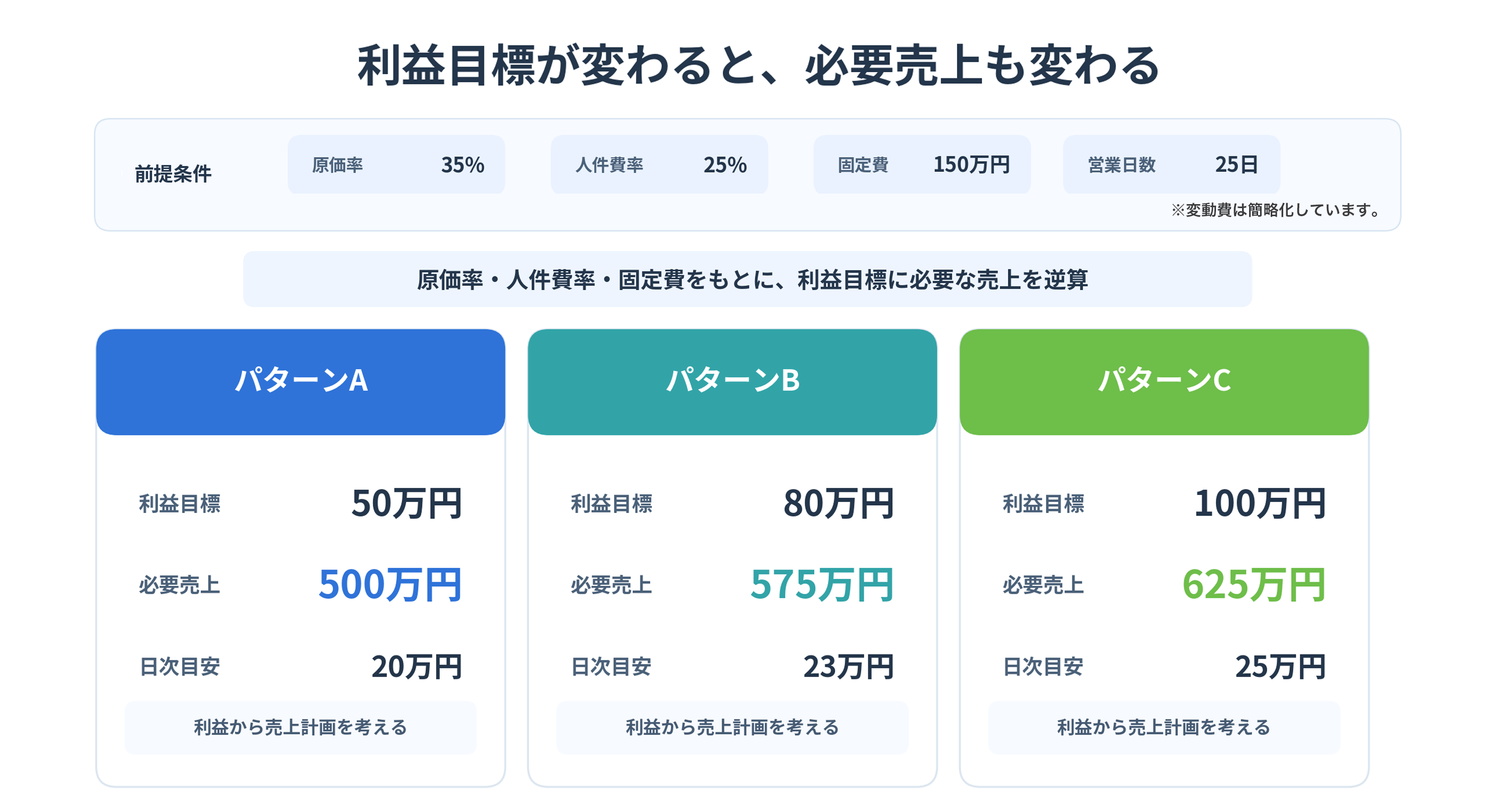 利益目標が変わると、必要売上も変わる

前提条件

原価率 35%

人件費率 25%

固定費 150万円

営業日数 25日

※変動費は簡略化しています。

原価率・人件費率・固定費をもとに、利益目標に必要な売上を逆算

パターンA

利益目標 50万円

必要売上 500万円

日次目安 20万円

利益から売上計画を考える

パターンB

利益目標 80万円

必要売上 575万円

日次目安 23万円

利益から売上計画を考える

パターンC

利益目標 100万円

必要売上 625万円

日次目安 25万円

利益から売上計画を考える