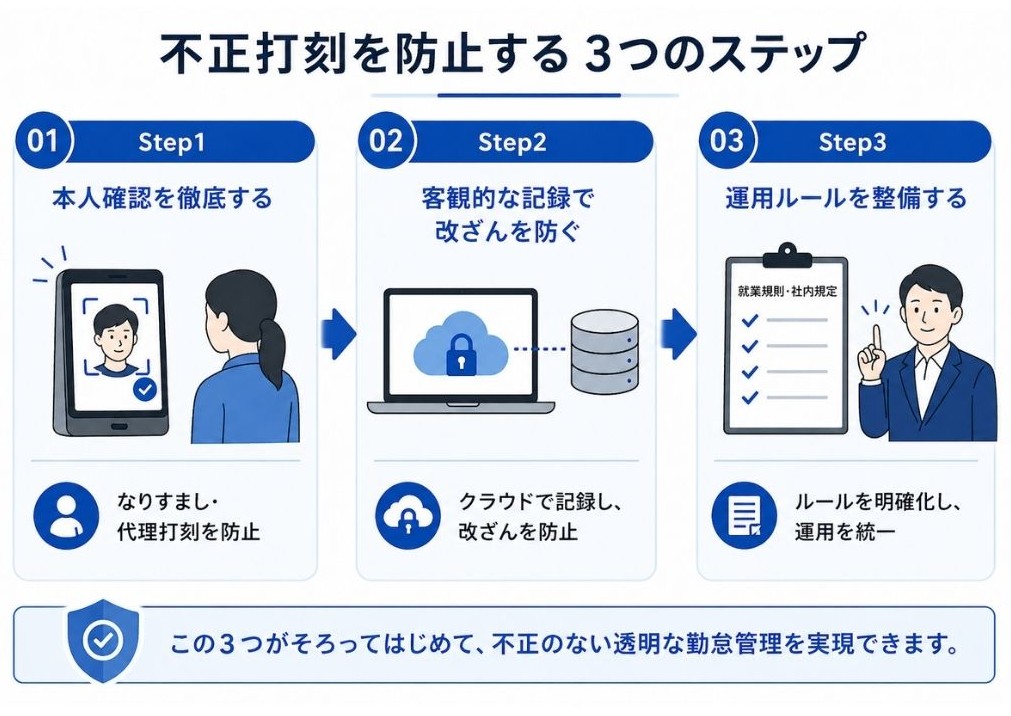 不正打刻を防止する 3つのステップ

01 Step1

本人確認を徹底する

なりすまし・代理打刻を防止

02 Step2

客観的な記録で改ざんを防ぐ

クラウドで記録し、改ざんを防止

03 Step3

運用ルールを整備する

就業規則・社内規定

ルールを明確化し、運用を統一

この３つがそろってはじめて、不正のない透明な勤怠管理を実現できます。